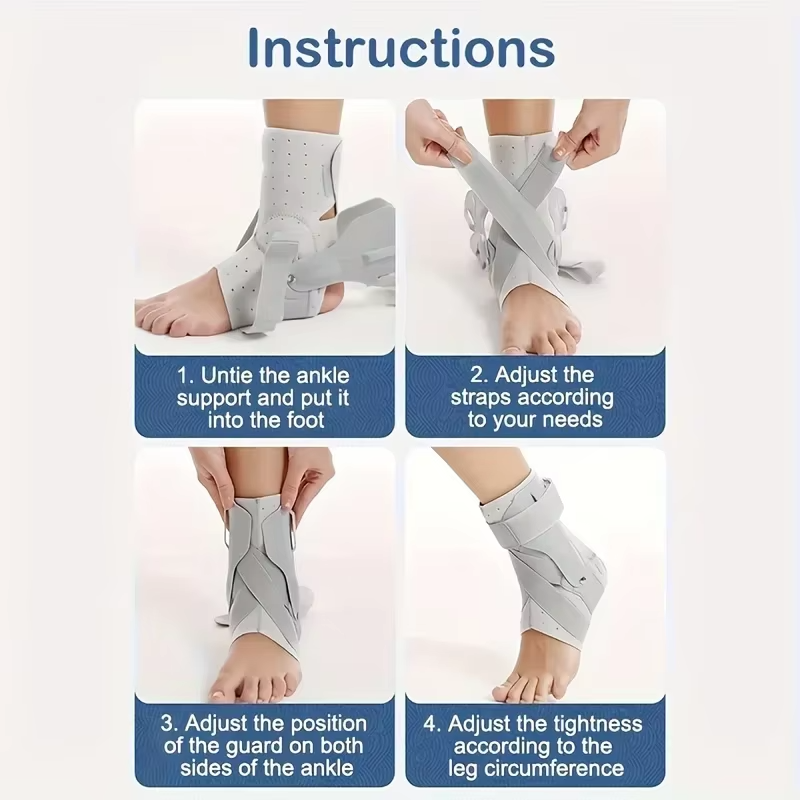 Instructions

1. Untie the ankle support and put it into the foot

2. Adjust the straps according to your needs

3. Adjust the position of the guard on both sides of the ankle

4. Adjust the tightness according to the leg circumference